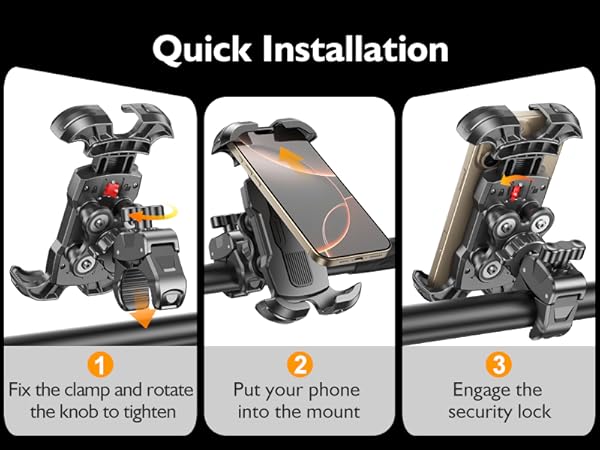 Quick Installation

1
Fix the clamp and rotate the knob to tighten

2
Put your phone into the mount

3
Engage the security lock