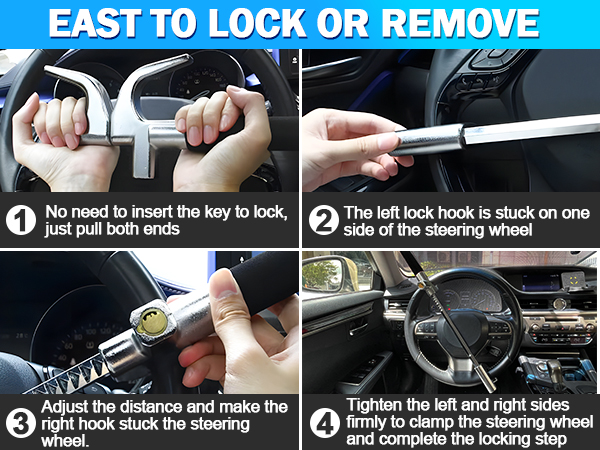 EAST TO LOCK OR REMOVE

1 No need to insert the key to lock, just pull both ends

2 The left lock hook is stuck on one side of the steering wheel

3 Adjust the distance and make the right hook stuck the steering wheel.

4 Tighten the left and right sides firmly to clamp the steering wheel and complete the locking step