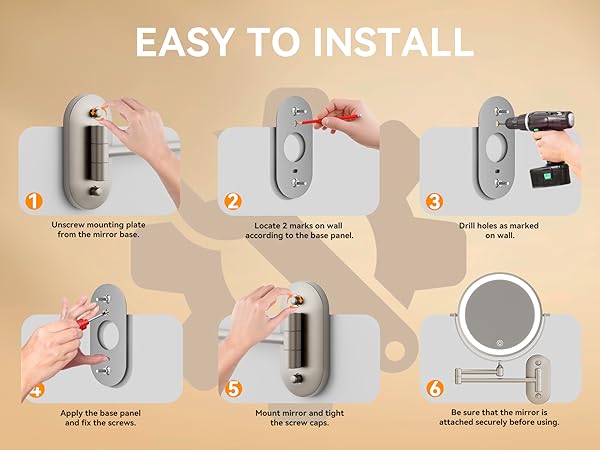 EASY TO INSTALL

1
Unscrew mounting plate from the mirror base.

2
Locate 2 marks on wall according to the base panel.

3
Drill holes as marked on wall.

4
Apply the base panel and fix the screws.

5
Mount mirror and tight the screw caps.

6
Be sure that the mirror is attached securely before using.