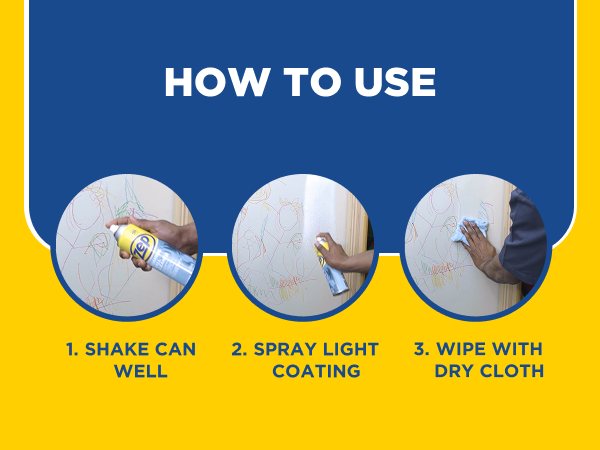 HOW TO USE

Zep

1. SHAKE CAN WELL

2. SPRAY LIGHT COATING

3. WIPE WITH DRY CLOTH