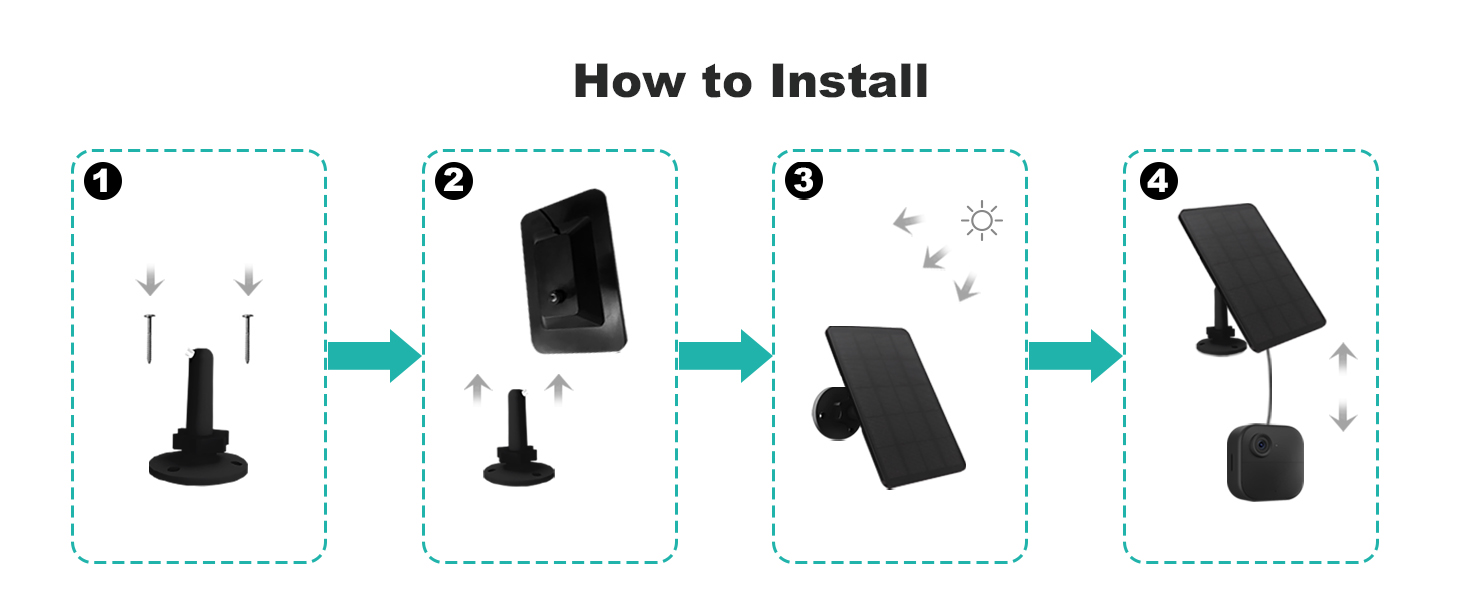 How to Install

1

2

3

4