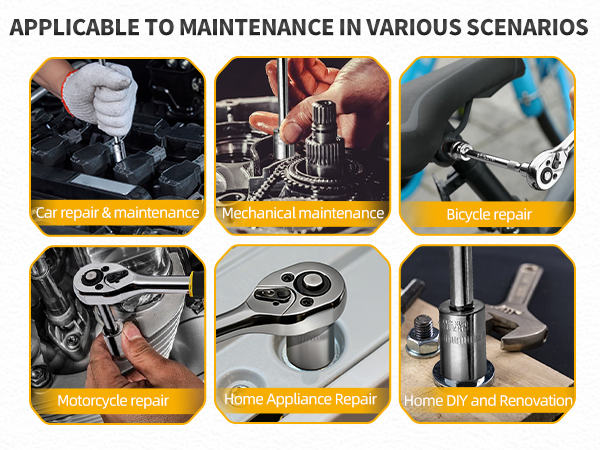 APPLICABLE TO MAINTENANCE IN VARIOUS SCENARIOS

Car repair & maintenance

Mechanical maintenance

Bicycle repair

Motorcycle repair

Home Appliance Repair

Home DIY and Renovation