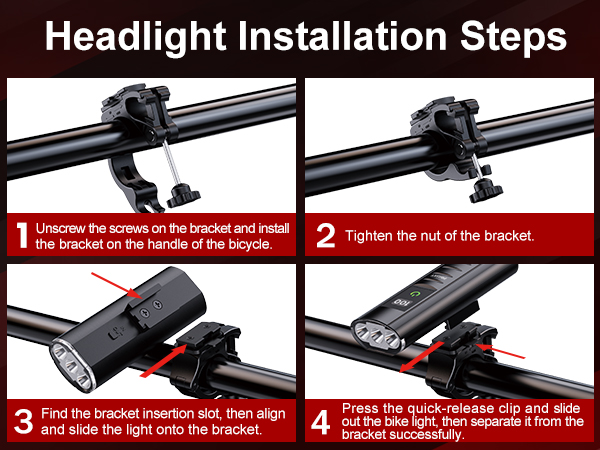 Headlight Installation Steps

1 Unscrew the screws on the bracket and install the bracket on the handle of the bicycle.

2 Tighten the nut of the bracket.

100

3 Find the bracket insertion slot, then align and slide the light onto the bracket.

4 Press the quick-release clip and slide out the bike light, then separate it from the bracket successfully.