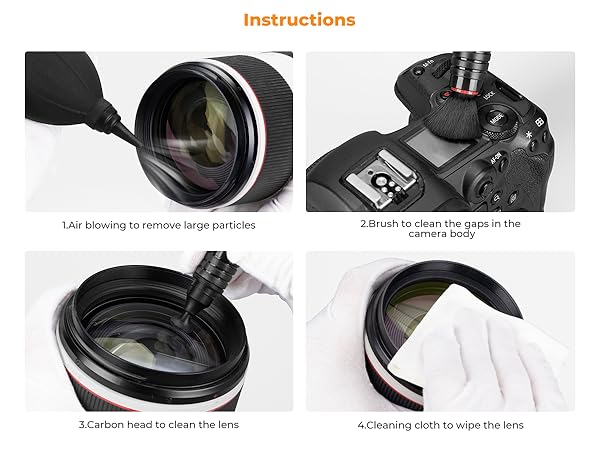 Instructions

M-Fn

LOCK

MODE

AF-ON

1.Air blowing to remove large particles

2.Brush to clean the gaps in the camera body

3.Carbon head to clean the lens

4.Cleaning cloth to wipe the lens