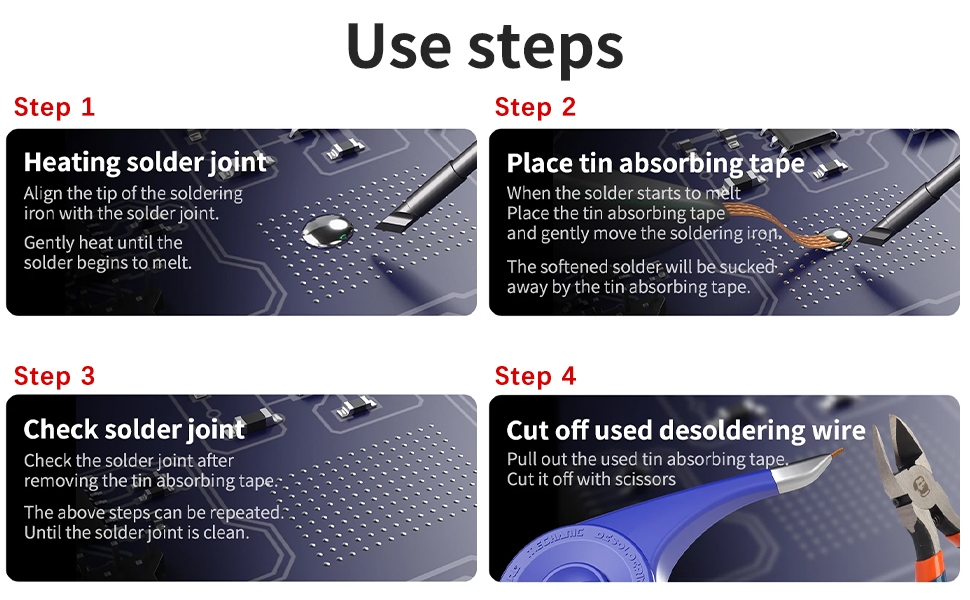 Use steps

Step 1

Heating solder joint

Align the tip of the soldering iron with the solder joint.

Gently heat until the solder begins to melt.

Step 2

Place tin absorbing tape

When the solder starts to melt
Place the tin absorbing tape
and gently move the soldering iron.

The softened solder will be sucked away by the tin absorbing tape.

Step 3

Check solder joint

Check the solder joint after removing the tin absorbing tape.

The above steps can be repeated.
Until the solder joint is clean.

Step 4

Cut off used desoldering wire

Pull out the used tin absorbing tape.
Cut it off with scissors