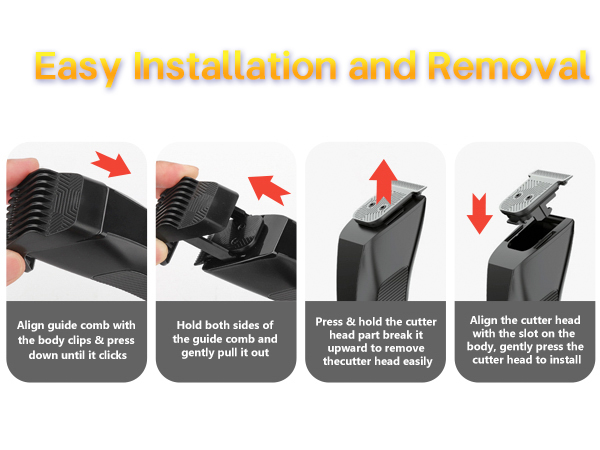 Easy Installation and Removal

Align guide comb with the body clips & press down until it clicks

Hold both sides of the guide comb and gently pull it out

Press & hold the cutter head part break it upward to remove thecutter head easily

Align the cutter head with the slot on the body, gently press the cutter head to install