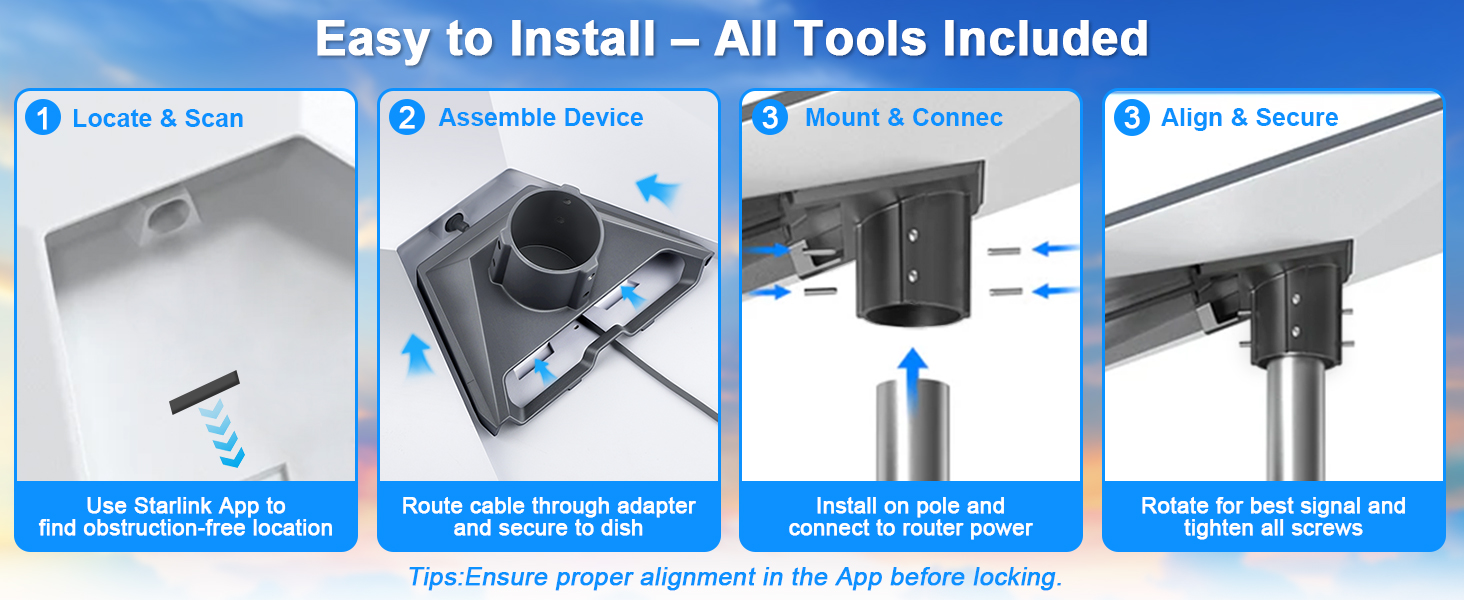 Easy to Install – All Tools Included

1 Locate & Scan

Use Starlink App to find obstruction-free location

2 Assemble Device

Route cable through adapter and secure to dish

3 Mount & Connec

Install on pole and connect to router power

3 Align & Secure

Rotate for best signal and tighten all screws

Tips:Ensure proper alignment in the App before locking.