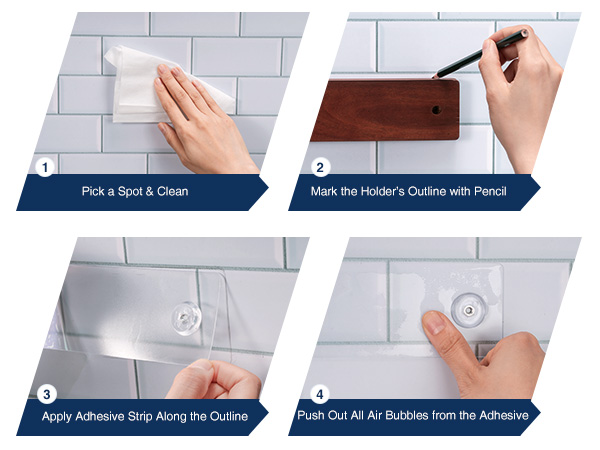 1
Pick a Spot & Clean

2
Mark the Holder's Outline with Pencil

3
Apply Adhesive Strip Along the Outline

4
Push Out All Air Bubbles from the Adhesive