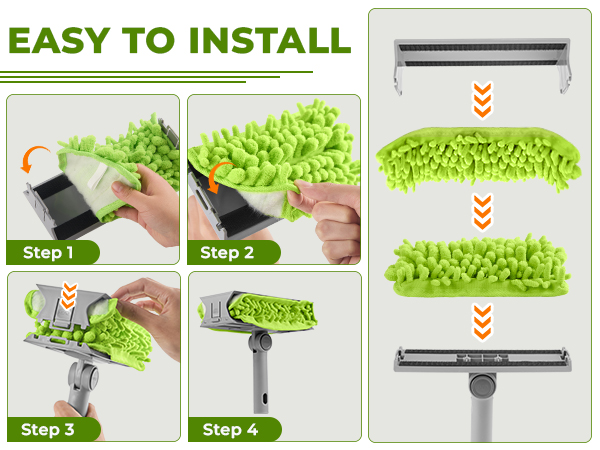 EASY TO INSTALL

Step 1

Step 2

Step 3

Step 4