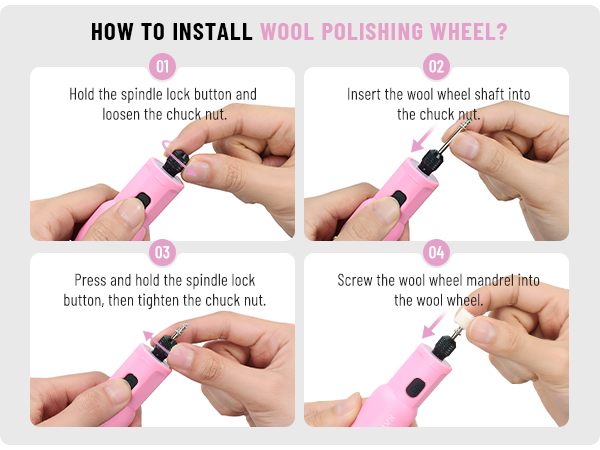 HOW TO INSTALL WOOL POLISHING WHEEL?

01

Hold the spindle lock button and loosen the chuck nut.

02

Insert the wool wheel shaft into the chuck nut.

03

Press and hold the spindle lock button, then tighten the chuck nut.

04

Screw the wool wheel mandrel into the wool wheel.