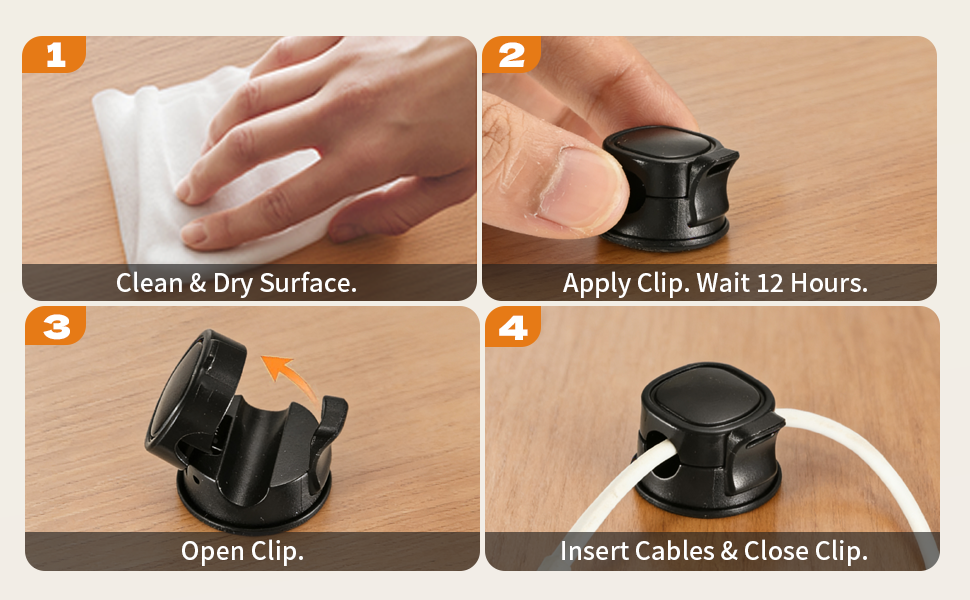 1

Clean & Dry Surface.

2

Apply Clip. Wait 12 Hours.

3

Open Clip.

4

Insert Cables & Close Clip.