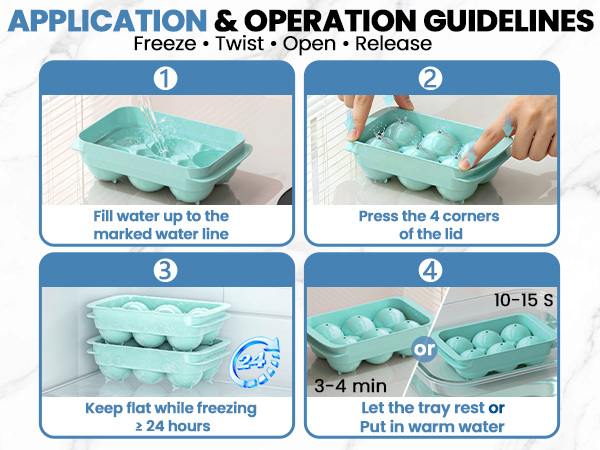 APPLICATION & OPERATION GUIDELINES
Freeze • Twist • Open • Release

1
Fill water up to the marked water line

2
Press the 4 corners of the lid

3
24
Keep flat while freezing ≥ 24 hours

4
10-15 S
or
3-4 min
Let the tray rest or Put in warm water