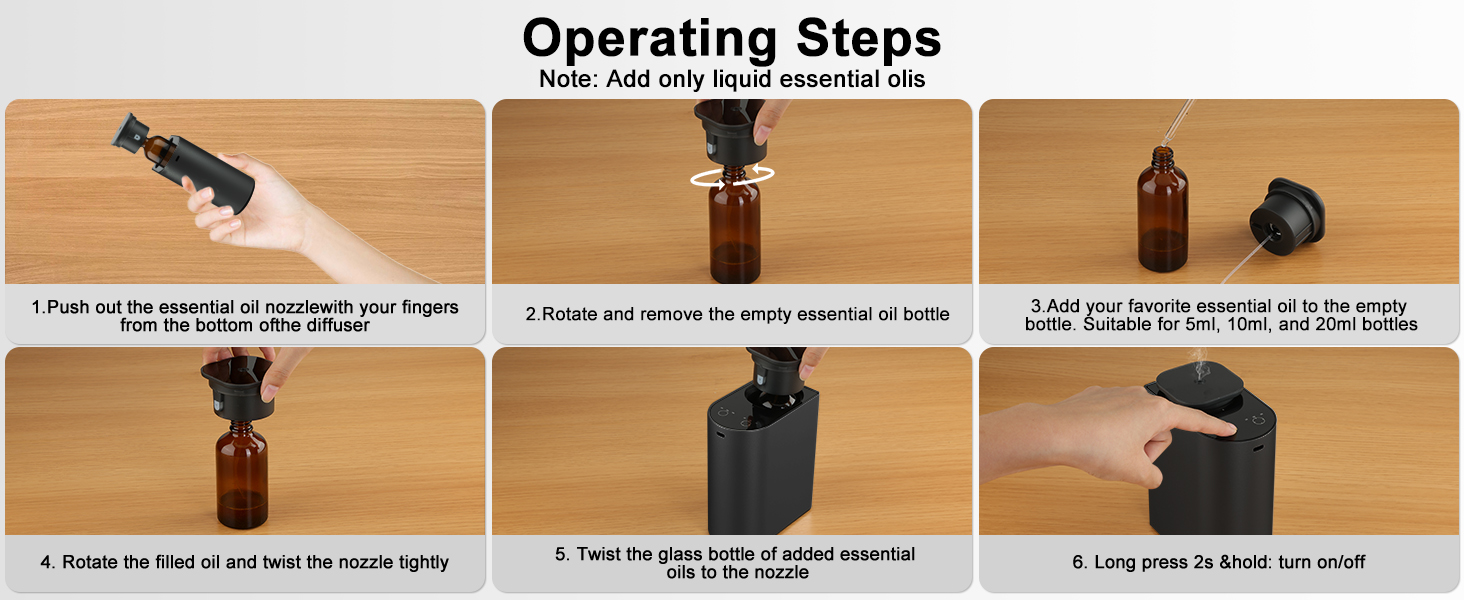 Operating Steps
Note: Add only liquid essential olis

1.Push out the essential oil nozzlewith your fingers from the bottom ofthe diffuser

2.Rotate and remove the empty essential oil bottle

3.Add your favorite essential oil to the empty bottle. Suitable for 5ml, 10ml, and 20ml bottles

4. Rotate the filled oil and twist the nozzle tightly

5. Twist the glass bottle of added essential oils to the nozzle

6. Long press 2s &hold: turn on/off