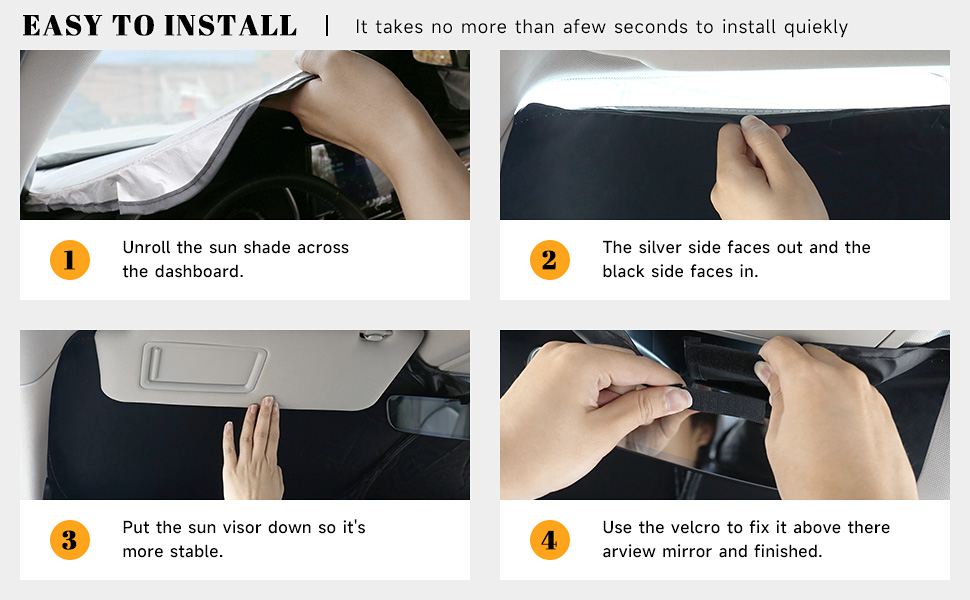 EASY TO INSTALL | It takes no more than afew seconds to install quiekly

1 Unroll the sun shade across the dashboard.

2 The silver side faces out and the black side faces in.

3 Put the sun visor down so it's more stable.

4 Use the velcro to fix it above there arview mirror and finished.