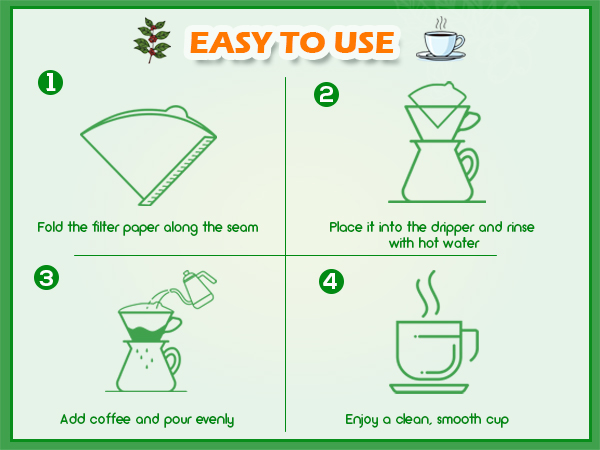 EASY TO USE

1
Fold the filter paper along the seam

2
Place it into the dripper and rinse with hot water

3
Add coffee and pour evenly

4
Enjoy a clean, smooth cup