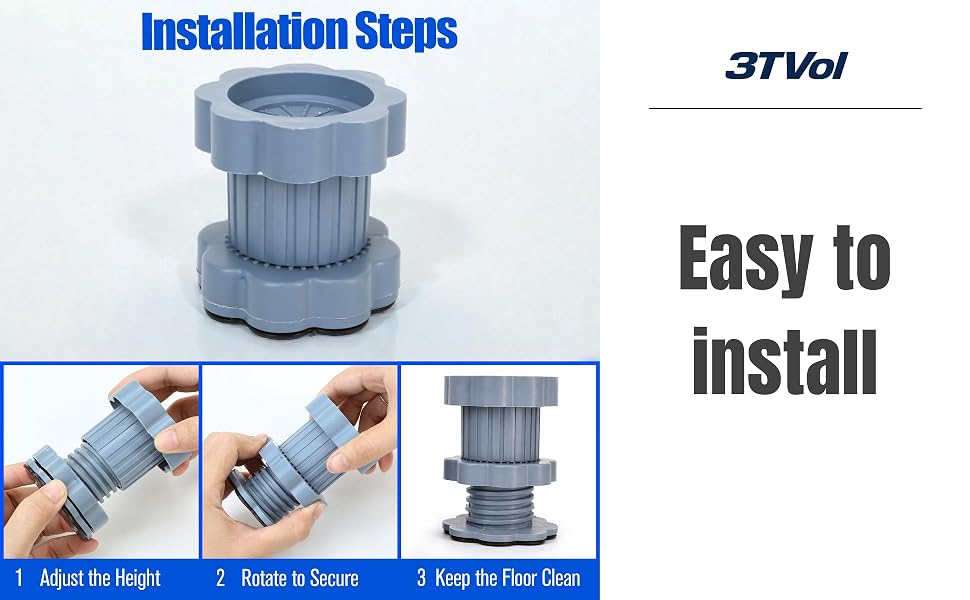 Installation Steps

1 Adjust the Height

2 Rotate to Secure

3 Keep the Floor Clean

3TVol

Easy to install