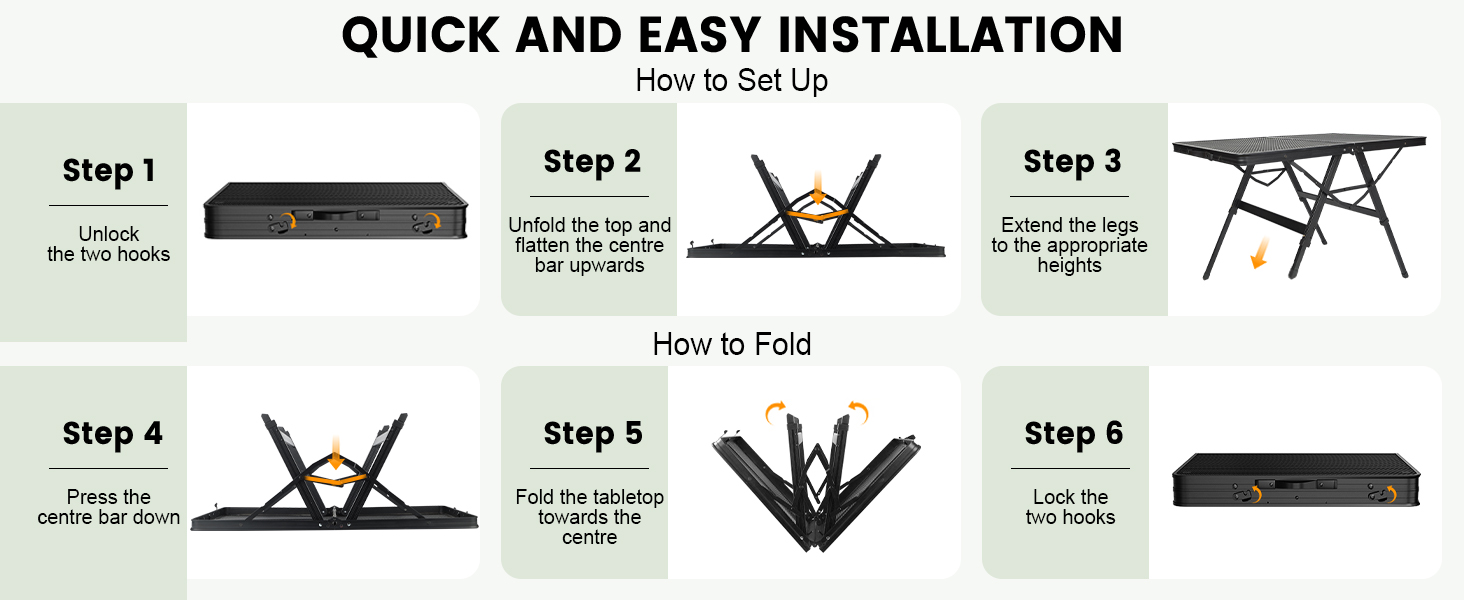 QUICK AND EASY INSTALLATION

How to Set Up

Step 1

Unlock the two hooks

Step 2

Unfold the top and flatten the centre bar upwards

Step 3

Extend the legs to the appropriate heights

How to Fold

Step 4

Press the centre bar down

Step 5

Fold the tabletop towards the centre

Step 6

Lock the two hooks