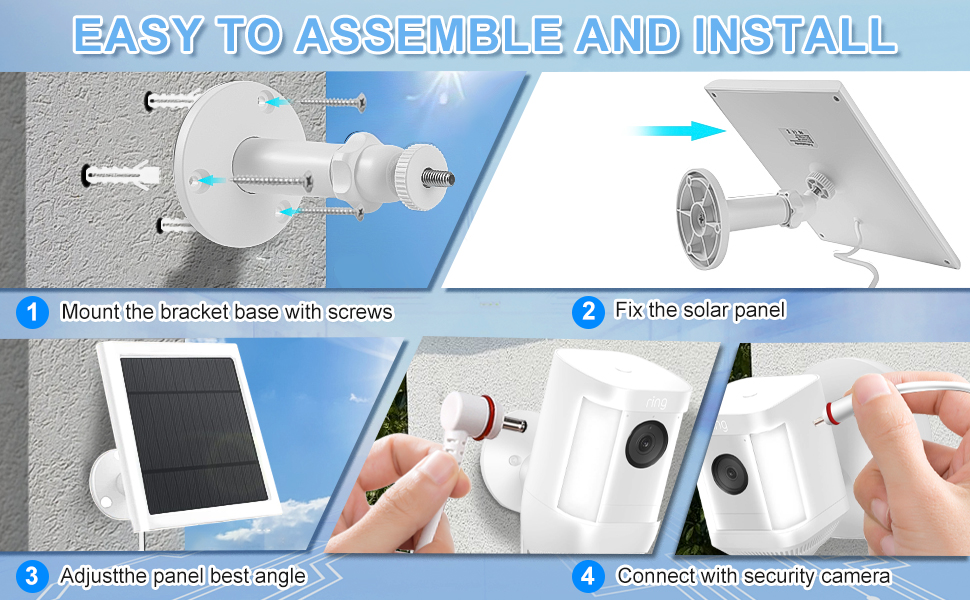 EASY TO ASSEMBLE AND INSTALL

1 Mount the bracket base with screws

2 Fix the solar panel

ring

3 Adjustthe panel best angle

4 Connect with security camera