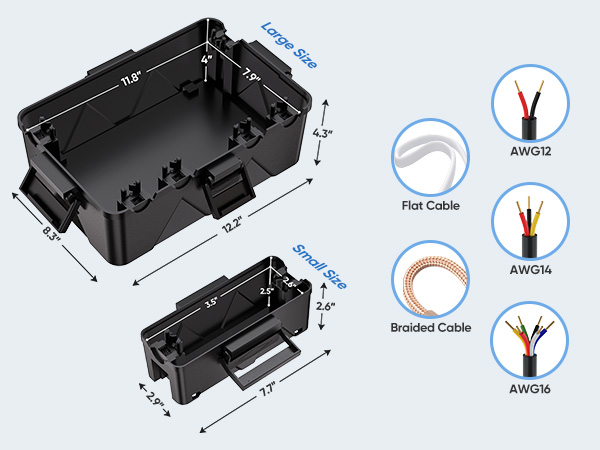 Large Size
11.8"
4"
7.9"
4.3"
8.3"
12.2"

Small Size
3.5"
2.5"
2.6"
2.6"
2.9"
7.7"

Flat Cable
Braided Cable
AWG12
AWG14
AWG16