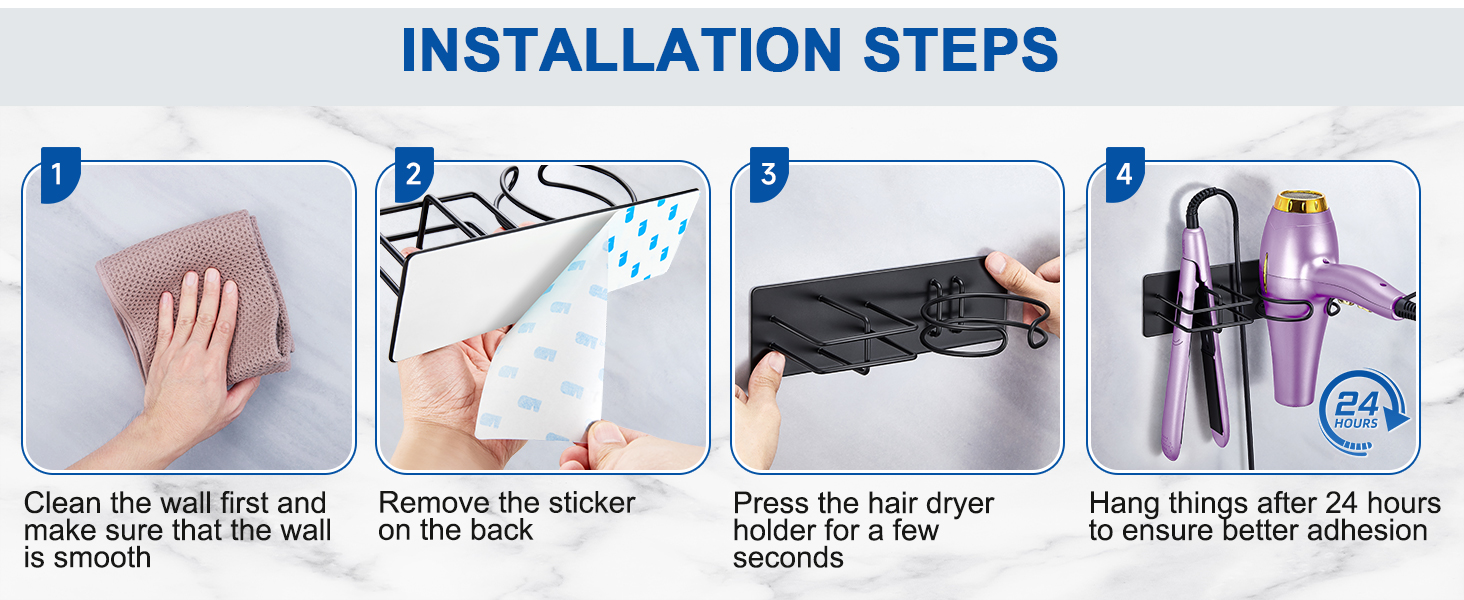 INSTALLATION STEPS

1

Clean the wall first and make sure that the wall is smooth

2

Remove the sticker on the back

3

Press the hair dryer holder for a few seconds

4

24 HOURS

Hang things after 24 hours to ensure better adhesion