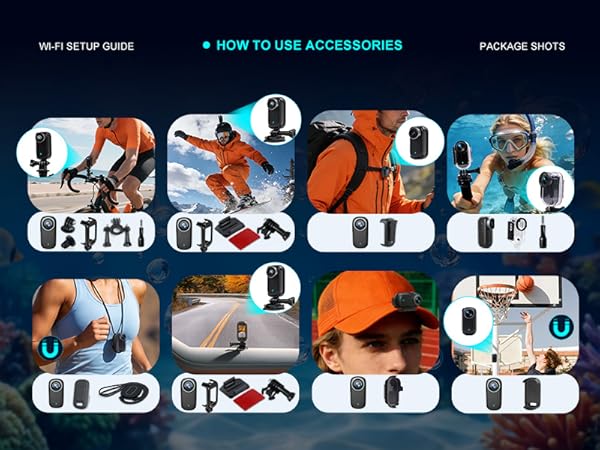 WI-FI SETUP GUIDE

• HOW TO USE ACCESSORIES

PACKAGE SHOTS