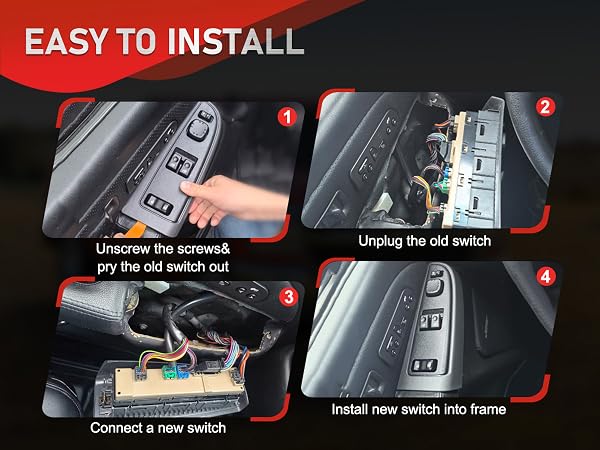 EASY TO INSTALL

1

Unscrew the screws& pry the old switch out

2

Unplug the old switch

3

Connect a new switch

4

Install new switch into frame