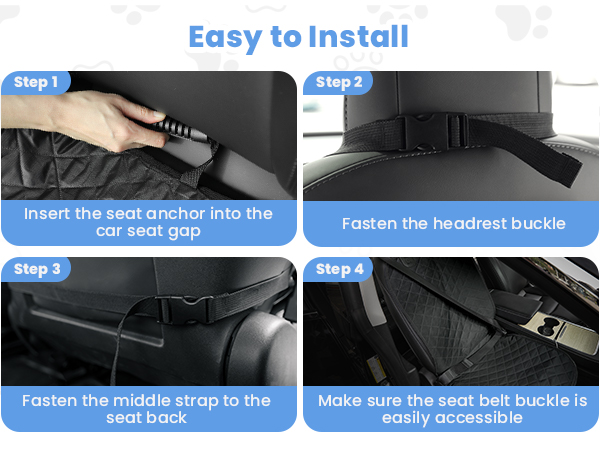 Easy to Install

Step 1

Insert the seat anchor into the car seat gap

Step 2

Fasten the headrest buckle

Step 3

Fasten the middle strap to the seat back

Step 4

Make sure the seat belt buckle is easily accessible