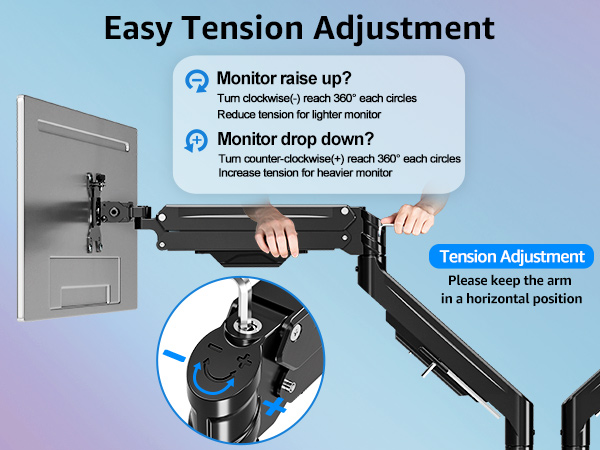 Easy Tension Adjustment

Monitor raise up?
Turn clockwise(-) reach 360° each circles
Reduce tension for lighter monitor

Monitor drop down?
Turn counter-clockwise(+) reach 360° each circles
Increase tension for heavier monitor

Tension Adjustment
Please keep the arm in a horizontal position

-
+