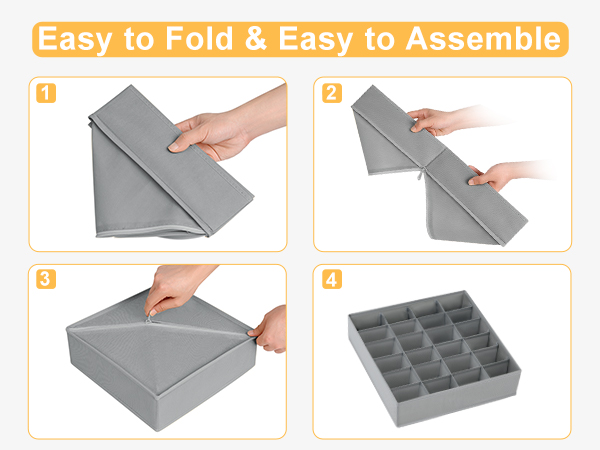 Easy to Fold & Easy to Assemble

1

2

3

4