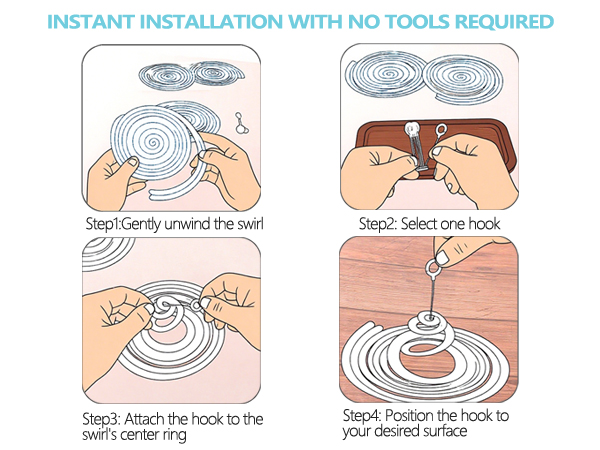 INSTANT INSTALLATION WITH NO TOOLS REQUIRED

Step1:Gently unwind the swirl

Step2: Select one hook

Step3: Attach the hook to the swirl's center ring

Step4: Position the hook to your desired surface