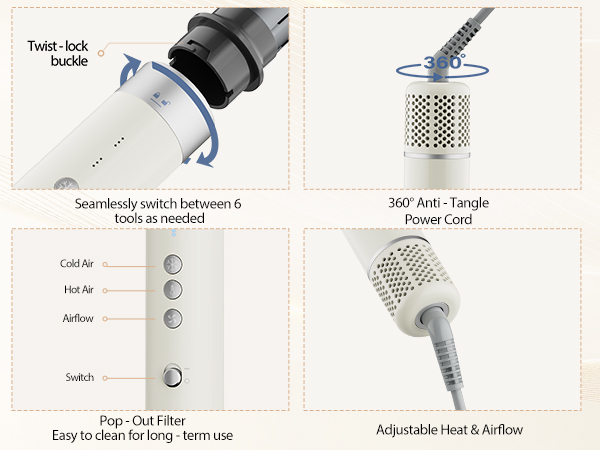 Twist - lock buckle

Seamlessly switch between 6 tools as needed

360°

360° Anti - Tangle Power Cord

Cold Air

Hot Air

Airflow

Switch

Pop - Out Filter
Easy to clean for long - term use

Adjustable Heat & Airflow