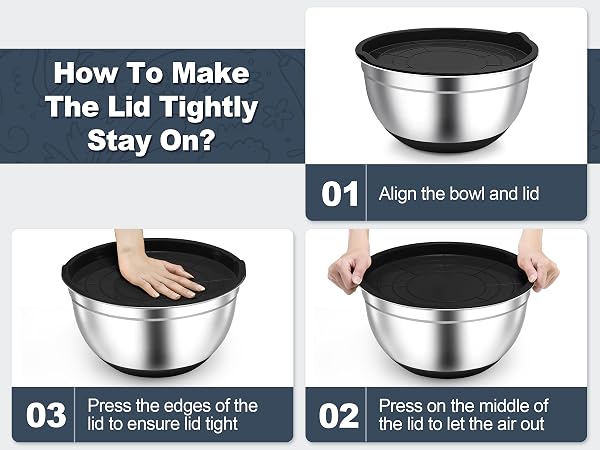 How To Make The Lid Tightly Stay On?

01 Align the bowl and lid

03 Press the edges of the lid to ensure lid tight

02 Press on the middle of the lid to let the air out