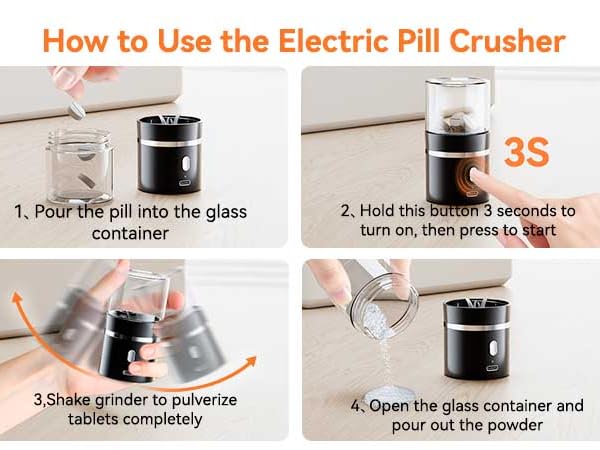 How to Use the Electric Pill Crusher

1、Pour the pill into the glass container

3S

2、Hold this button 3 seconds to turn on, then press to start

3,Shake grinder to pulverize tablets completely

4、Open the glass container and pour out the powder