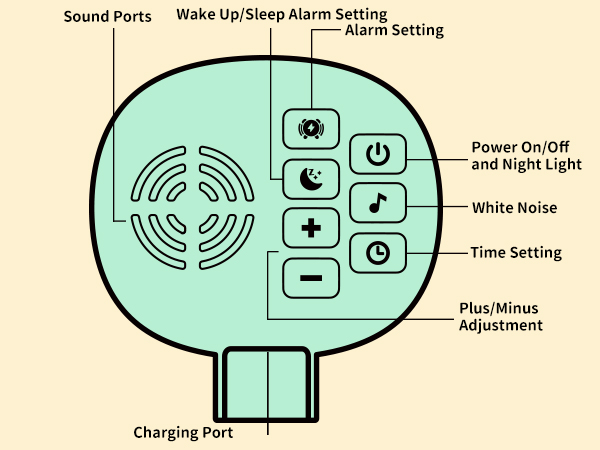 Sound Ports
Wake Up/Sleep Alarm Setting
Alarm Setting
Power On/Off and Night Light
White Noise
Time Setting
Plus/Minus Adjustment
Charging Port