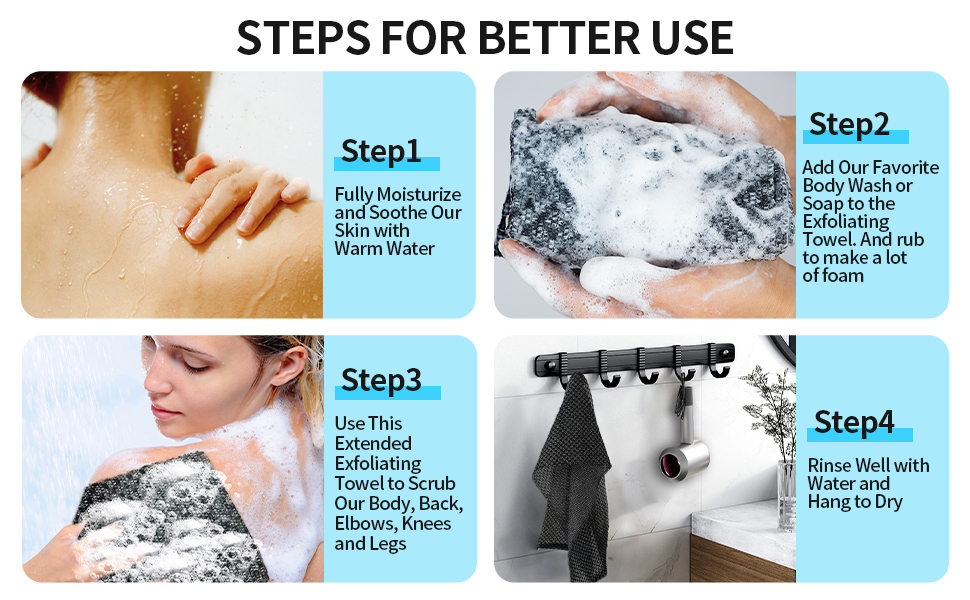 STEPS FOR BETTER USE

Step1
Fully Moisturize and Soothe Our Skin with Warm Water

Step2
Add Our Favorite Body Wash or Soap to the Exfoliating Towel. And rub to make a lot of foam

Step3
Use This Extended Exfoliating Towel to Scrub Our Body, Back, Elbows, Knees and Legs

Step4
Rinse Well with Water and Hang to Dry