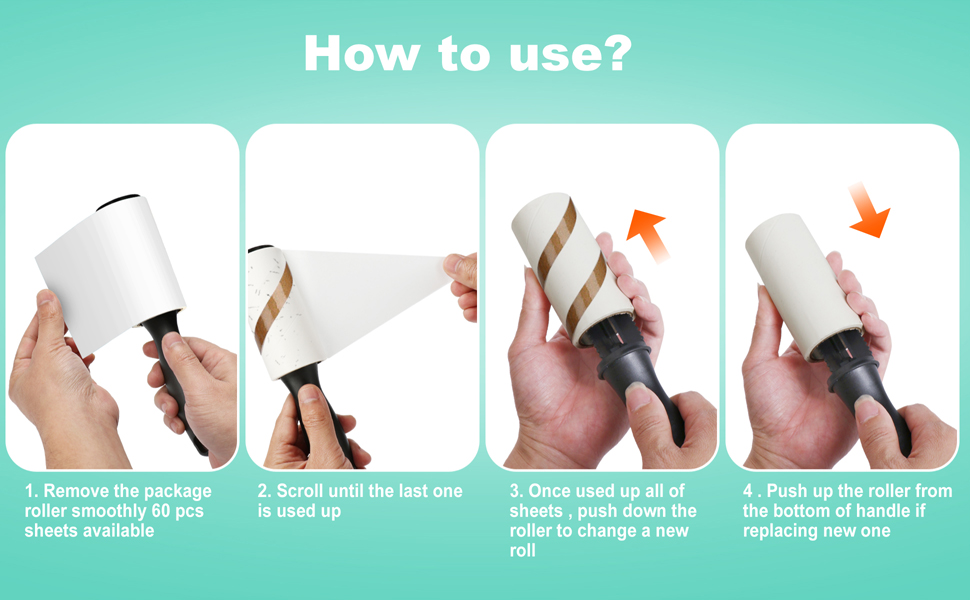 How to use?

1. Remove the package roller smoothly 60 pcs sheets available

2. Scroll until the last one is used up

3. Once used up all of sheets , push down the roller to change a new roll

4 . Push up the roller from the bottom of handle if replacing new one