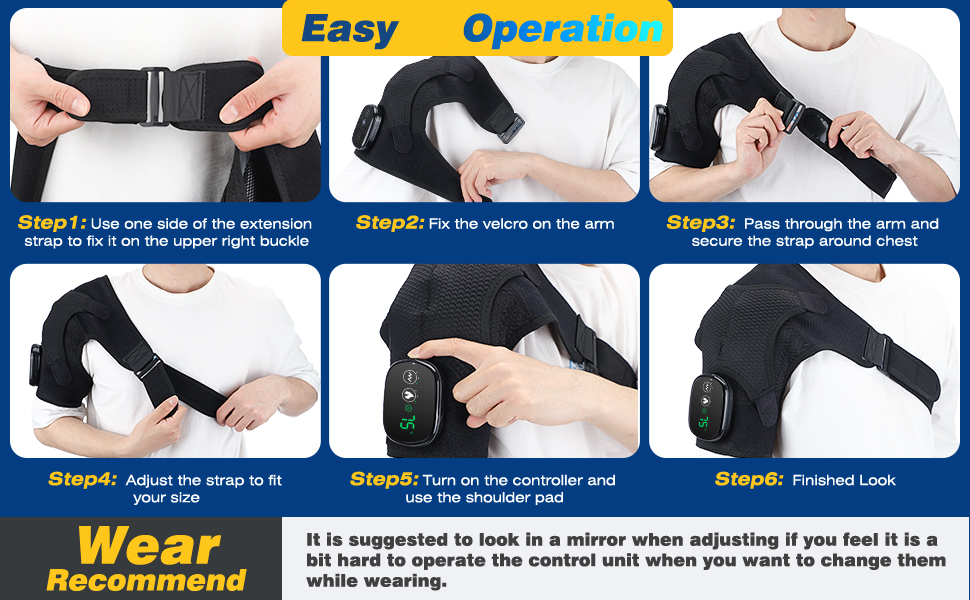 Easy Operation

Step1: Use one side of the extension strap to fix it on the upper right buckle

Step2: Fix the velcro on the arm

Step3: Pass through the arm and secure the strap around chest

Step4: Adjust the strap to fit your size

Step5: Turn on the controller and use the shoulder pad

Step6: Finished Look

Wear Recommend

It is suggested to look in a mirror when adjusting if you feel it is a bit hard to operate the control unit when you want to change them while wearing.