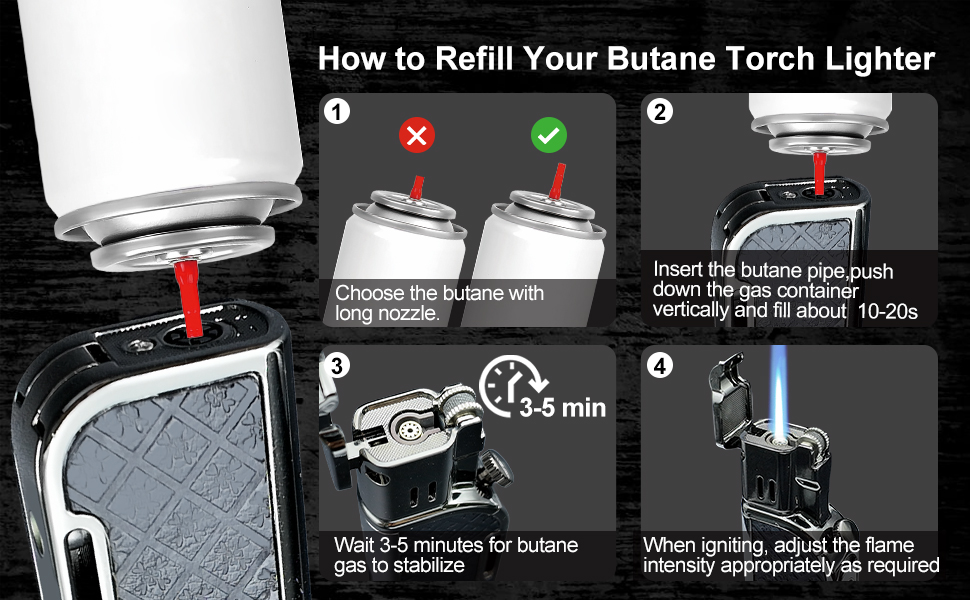 How to Refill Your Butane Torch Lighter

1

Choose the butane with long nozzle.

2

Insert the butane pipe,push down the gas container vertically and fill about 10-20s

3

3-5 min

Wait 3-5 minutes for butane gas to stabilize

4

When igniting, adjust the flame intensity appropriately as required