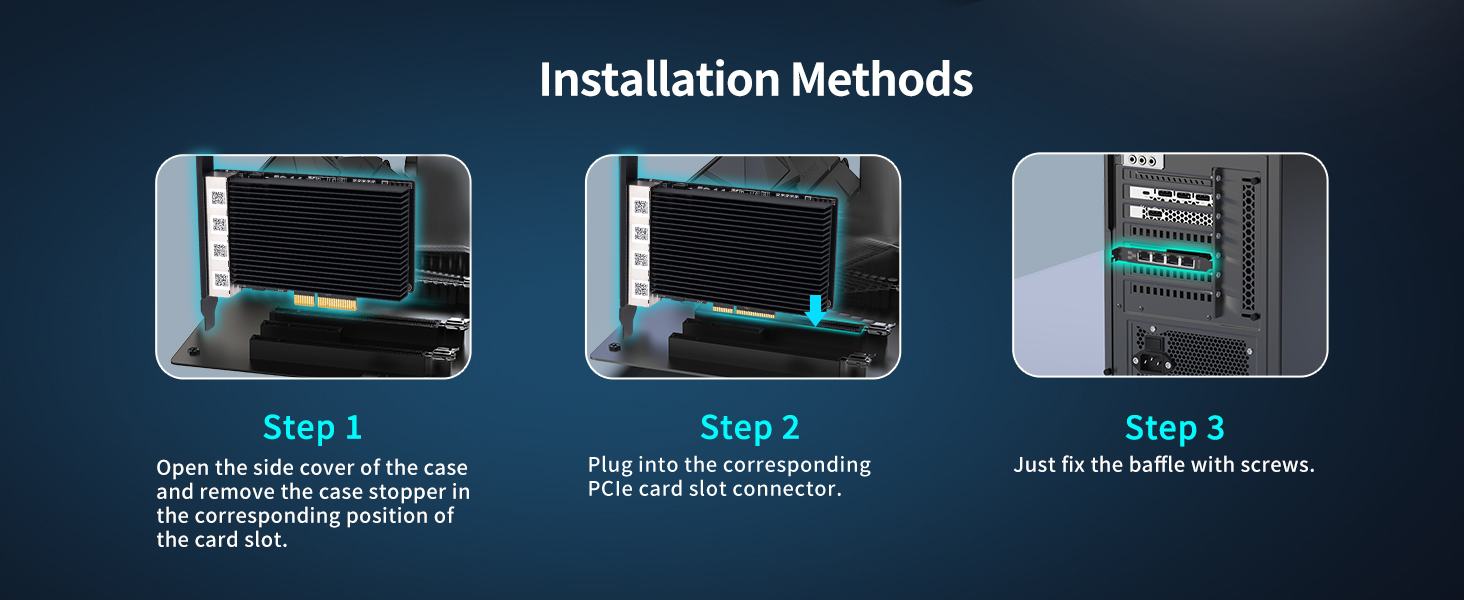 Installation Methods

Step 1
Open the side cover of the case and remove the case stopper in the corresponding position of the card slot.

Step 2
Plug into the corresponding PCIe card slot connector.

Step 3
Just fix the baffle with screws.