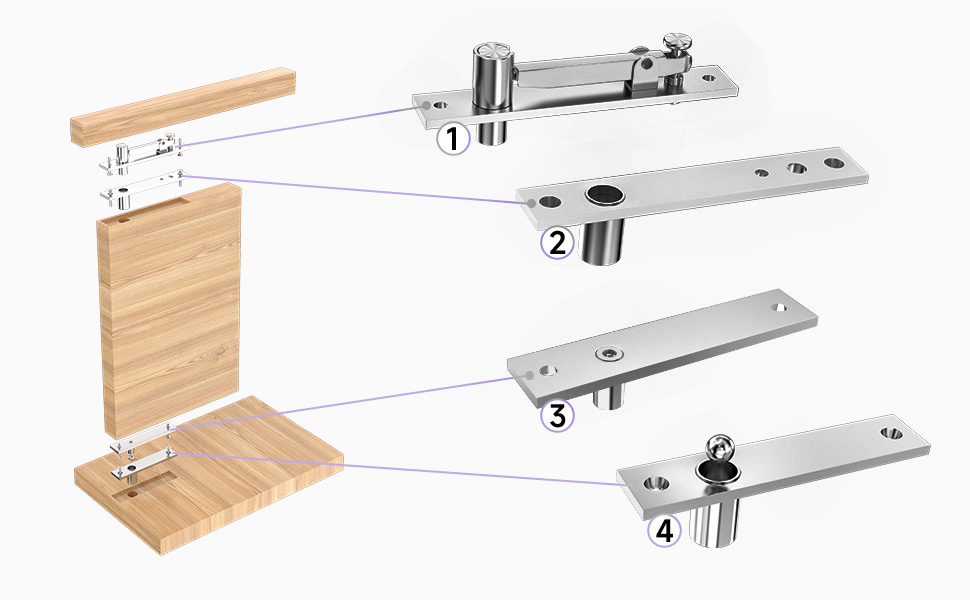 1
2
3
4