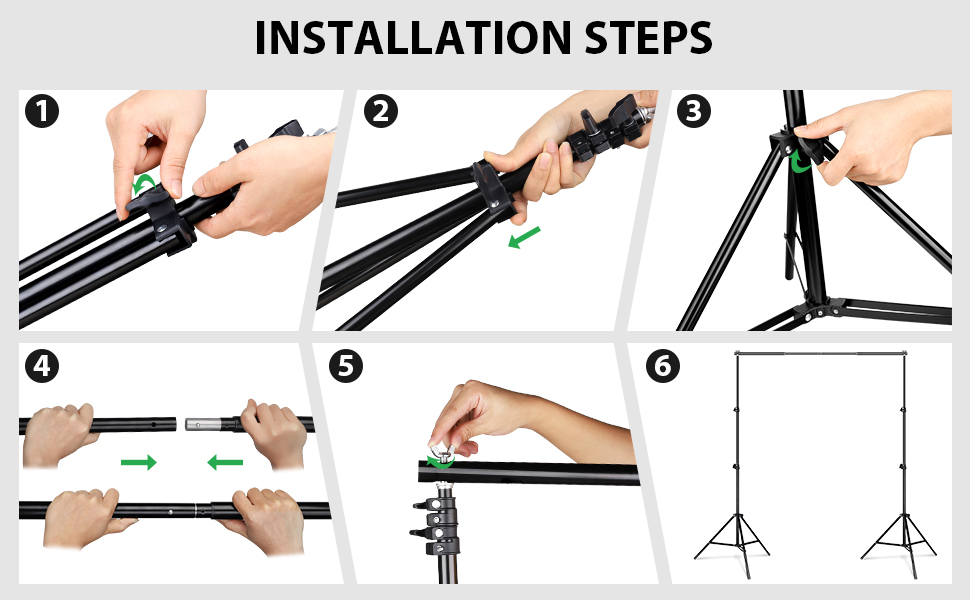 INSTALLATION STEPS

1

2

3

4

5

6