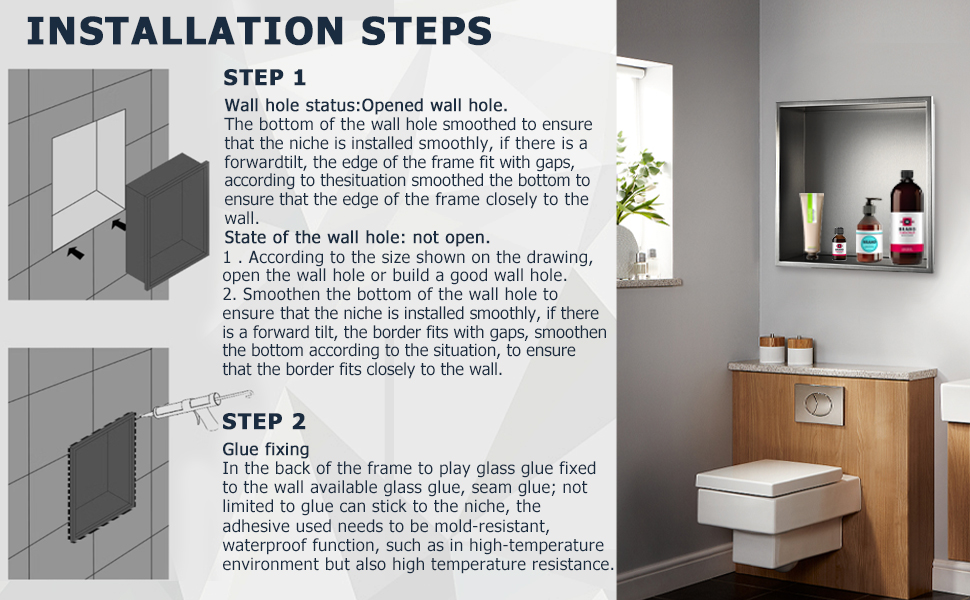 INSTALLATION STEPS

STEP 1

Wall hole status:Opened wall hole.
The bottom of the wall hole smoothed to ensure that the niche is installed smoothly, if there is a forwardtilt, the edge of the frame fit with gaps, according to thesituation smoothed the bottom to ensure that the edge of the frame closely to the wall.
State of the wall hole: not open.
1 . According to the size shown on the drawing, open the wall hole or build a good wall hole.
2. Smoothen the bottom of the wall hole to ensure that the niche is installed smoothly, if there is a forward tilt, the border fits with gaps, smoothen the bottom according to the situation, to ensure that the border fits closely to the wall.

STEP 2

Glue fixing
In the back of the frame to play glass glue fixed to the wall available glass glue, seam glue; not limited to glue can stick to the niche, the adhesive used needs to be mold-resistant, waterproof function, such as in high-temperature environment but also high temperature resistance.