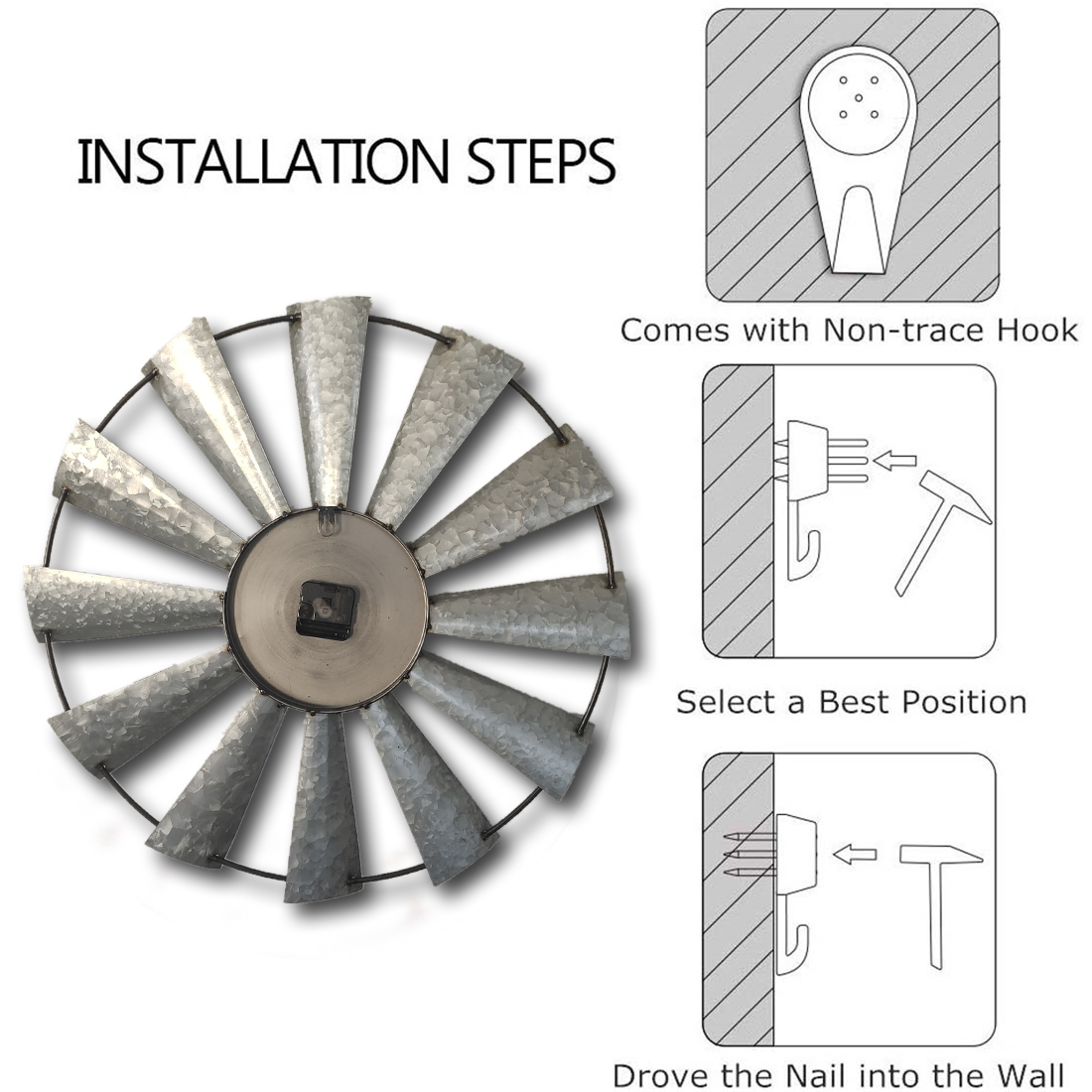 INSTALLATION STEPS

Comes with Non-trace Hook

Select a Best Position

Drove the Nail into the Wall