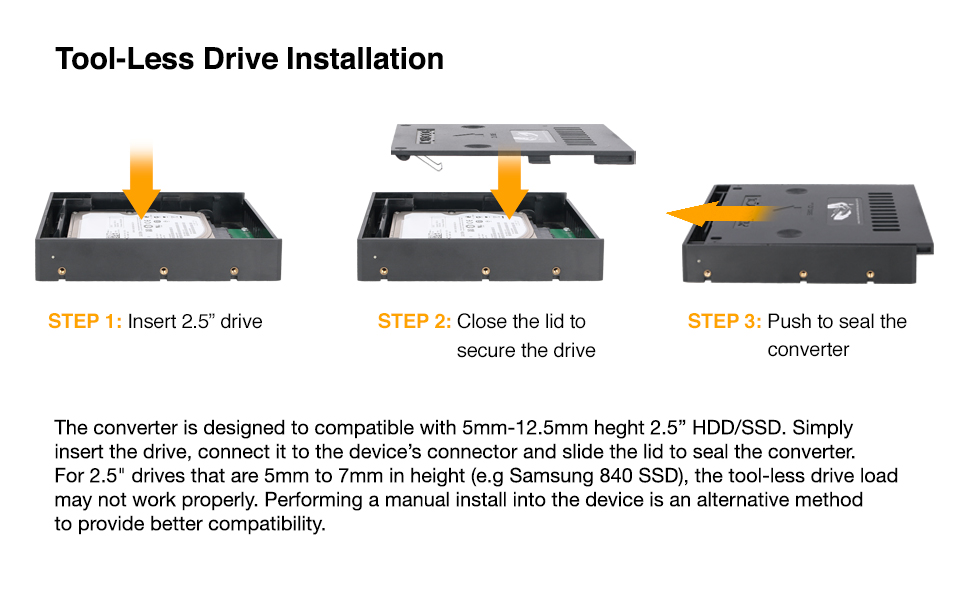 Tool-Less Drive Installation

STEP 1: Insert 2.5” drive

STEP 2: Close the lid to secure the drive

STEP 3: Push to seal the converter

The converter is designed to compatible with 5mm-12.5mm heght 2.5” HDD/SSD. Simply insert the drive, connect it to the device’s connector and slide the lid to seal the converter. For 2.5" drives that are 5mm to 7mm in height (e.g Samsung 840 SSD), the tool-less drive load may not work properly. Performing a manual install into the device is an alternative method to provide better compatibility.