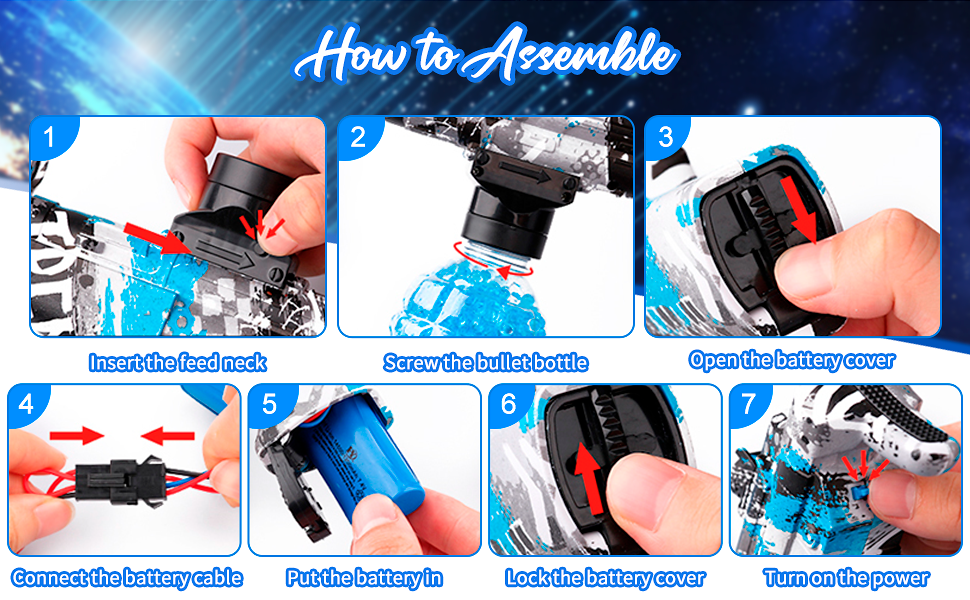 How to Assemble

1
Insert the feed neck

2
Screw the bullet bottle

3
Open the battery cover

4
Connect the battery cable

5
Put the battery in

6
Lock the battery cover

7
Turn on the power