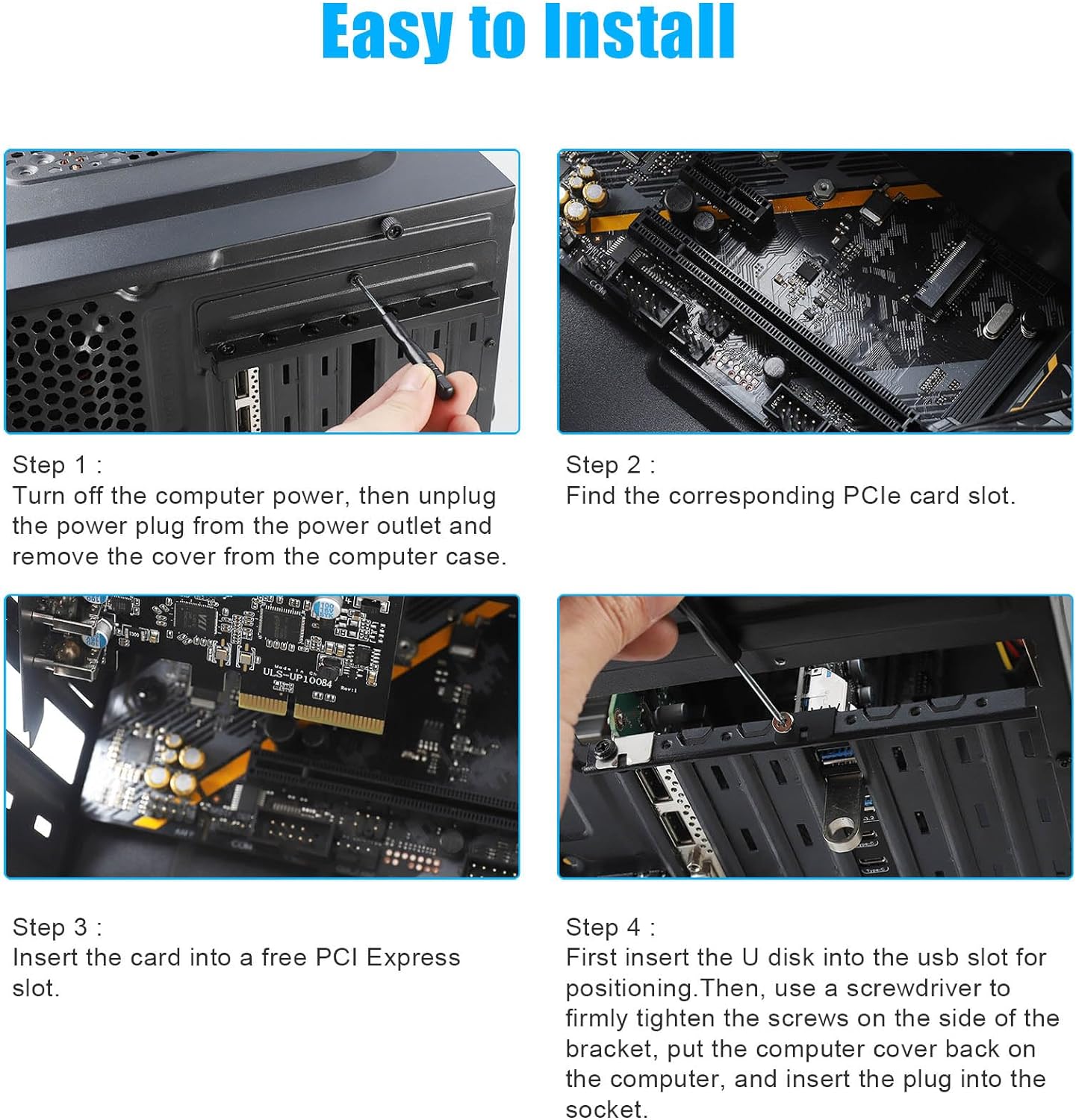 Easy to Install

Step 1 :
Turn off the computer power, then unplug the power plug from the power outlet and remove the cover from the computer case.

Step 2 :
Find the corresponding PCIe card slot.

ULS-UP10084

Step 3 :
Insert the card into a free PCI Express slot.

Step 4 :
First insert the U disk into the usb slot for positioning.Then, use a screwdriver to firmly tighten the screws on the side of the bracket, put the computer cover back on the computer, and insert the plug into the socket.