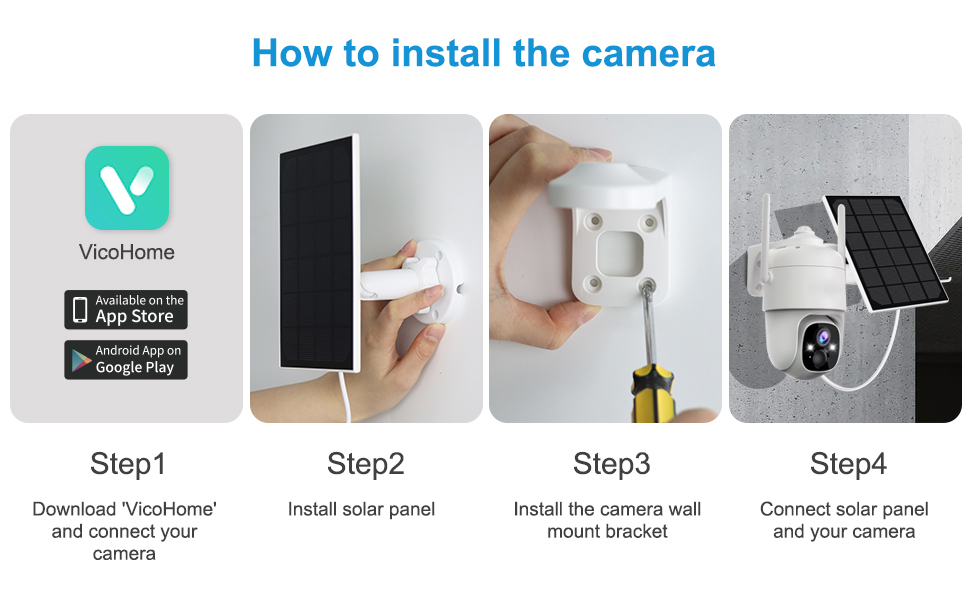 How to install the camera

VicoHome

Available on the
App Store

Android App on
Google Play

Step1

Download 'VicoHome' and connect your camera

Step2

Install solar panel

Step3

Install the camera wall mount bracket

Step4

Connect solar panel and your camera