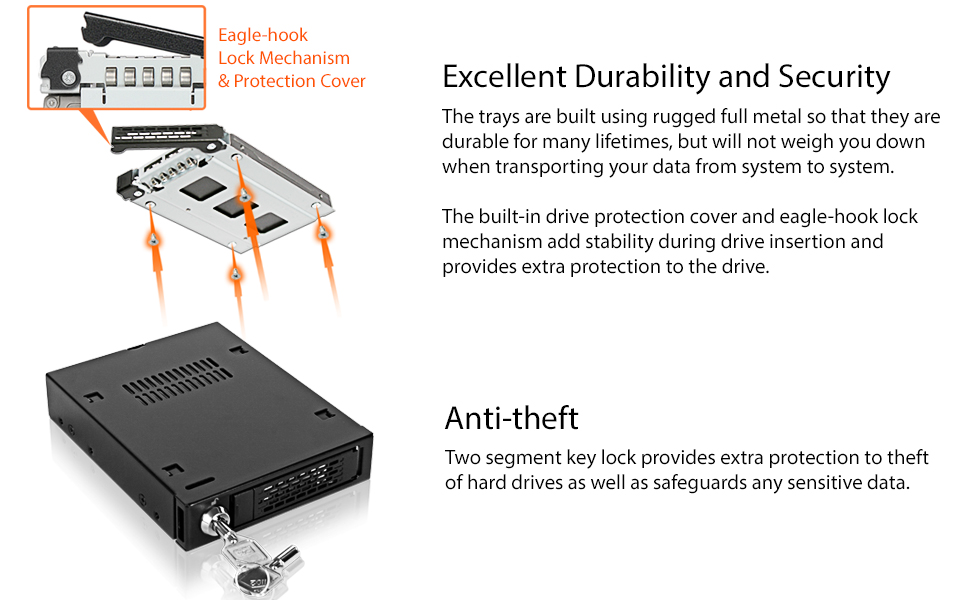 Eagle-hook
Lock Mechanism
& Protection Cover

Excellent Durability and Security

The trays are built using rugged full metal so that they are durable for many lifetimes, but will not weigh you down when transporting your data from system to system.

The built-in drive protection cover and eagle-hook lock mechanism add stability during drive insertion and provides extra protection to the drive.

Anti-theft

Two segment key lock provides extra protection to theft of hard drives as well as safeguards any sensitive data.