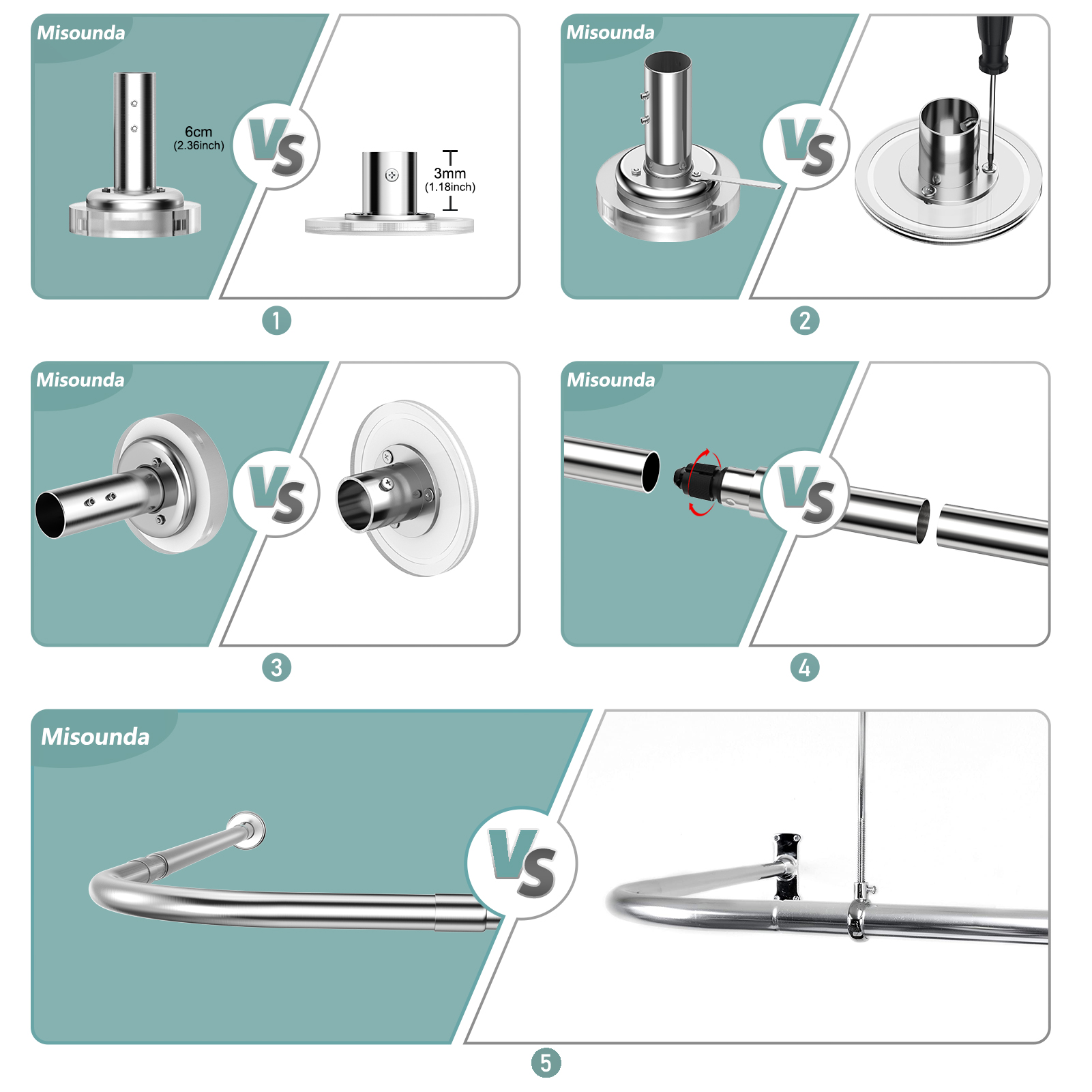 Misounda

6cm
(2.36inch)

VS

3mm
(1.18inch)

1

Misounda

VS

2

Misounda

VS

3

Misounda

VS

4

Misounda

VS

5