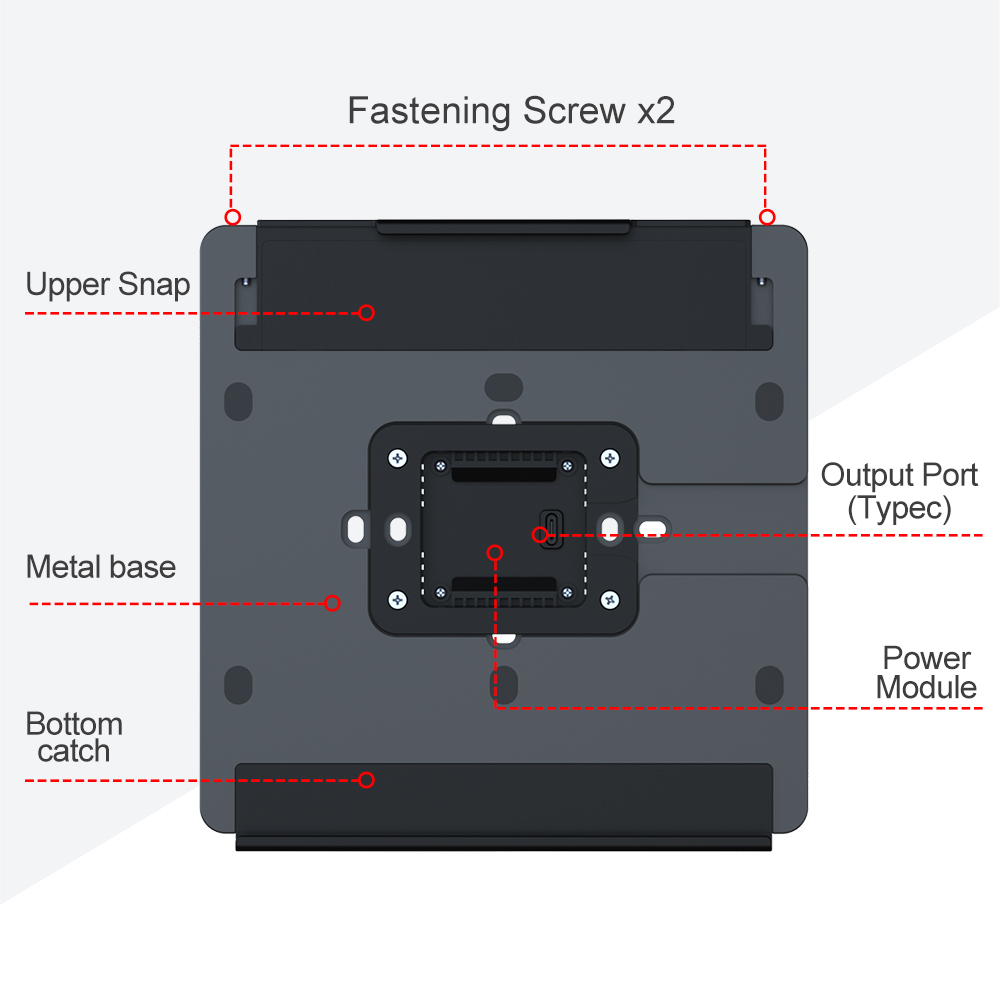 Fastening Screw x2

Upper Snap

Output Port
(Typec)

Metal base

Power
Module

Bottom
catch